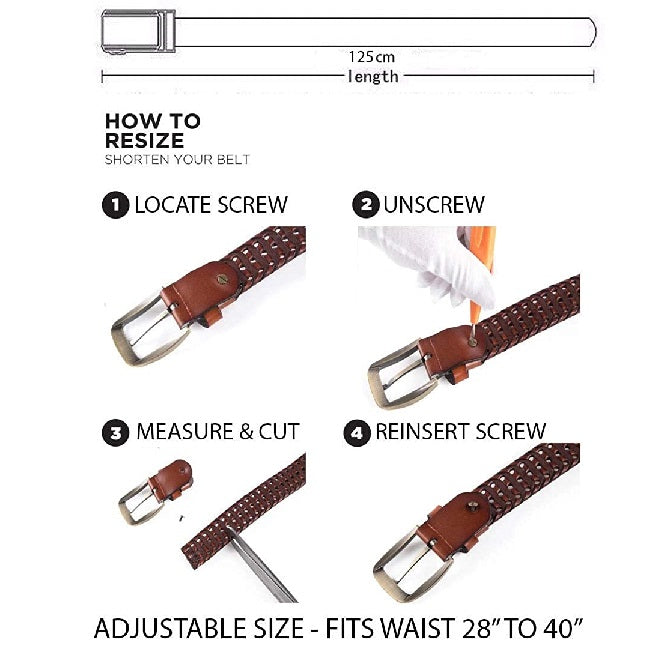 125cm
length

HOW TO
RESIZE
SHORTEN YOUR BELT

1 LOCATE SCREW

2 UNSCREW

3 MEASURE & CUT

4 REINSERT SCREW

ADJUSTABLE SIZE - FITS WAIST 28" TO 40"